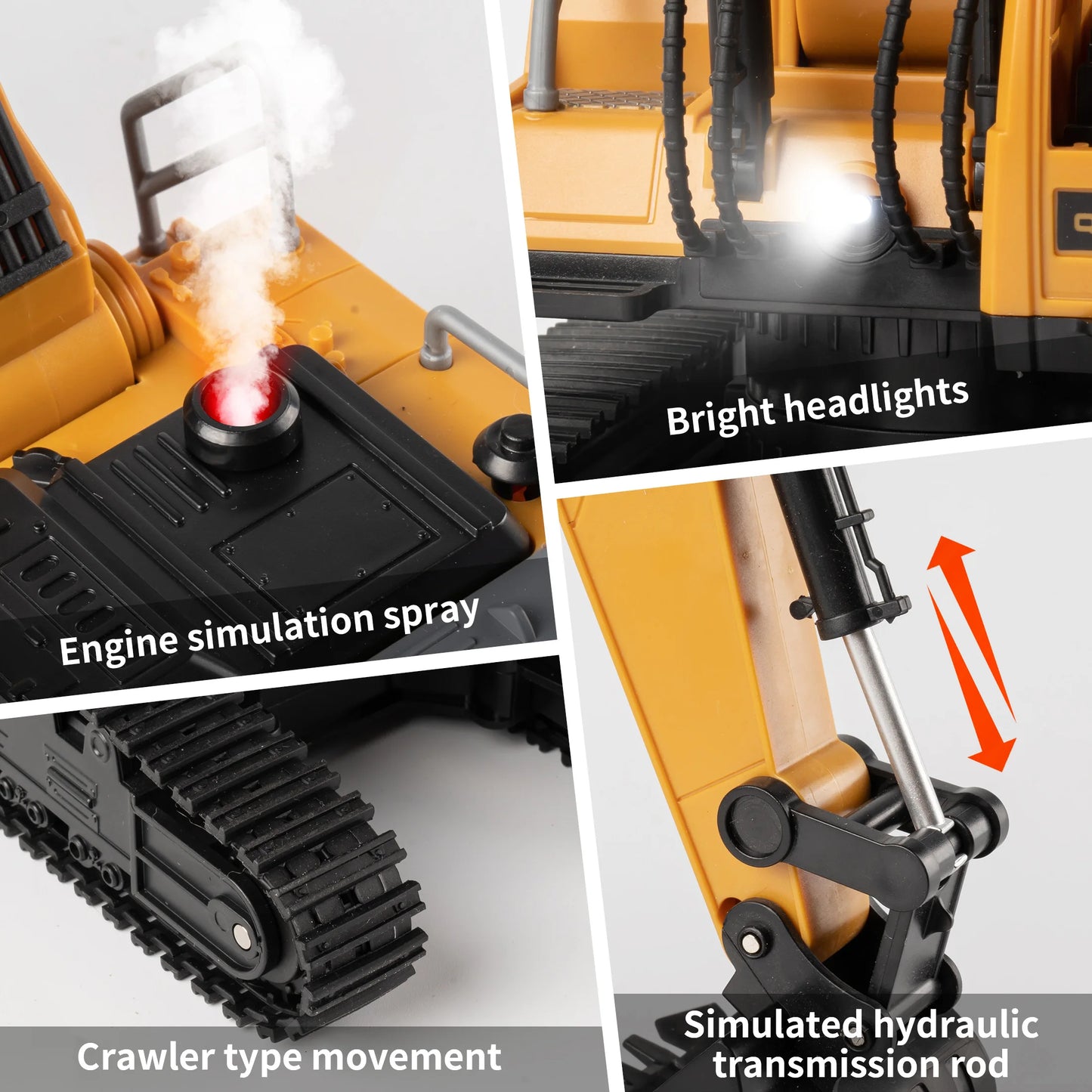 Engine simulation spray

Bright headlights

Crawler type movement

Simulated hydraulic transmission rod